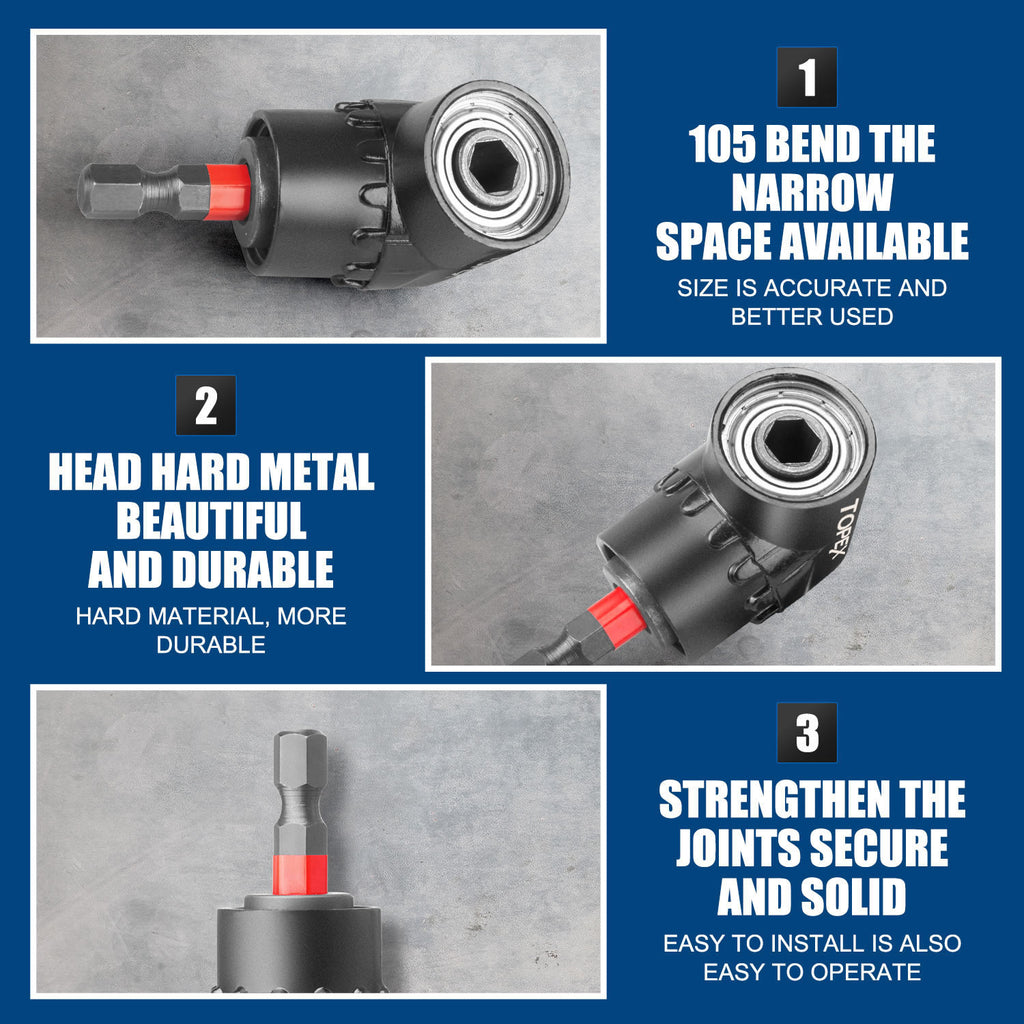 1

105 BEND THE NARROW SPACE AVAILABLE

SIZE IS ACCURATE AND BETTER USED

2

HEAD HARD METAL BEAUTIFUL AND DURABLE

HARD MATERIAL, MORE DURABLE

TOPEX

3

STRENGTHEN THE JOINTS SECURE AND SOLID

EASY TO INSTALL IS ALSO EASY TO OPERATE