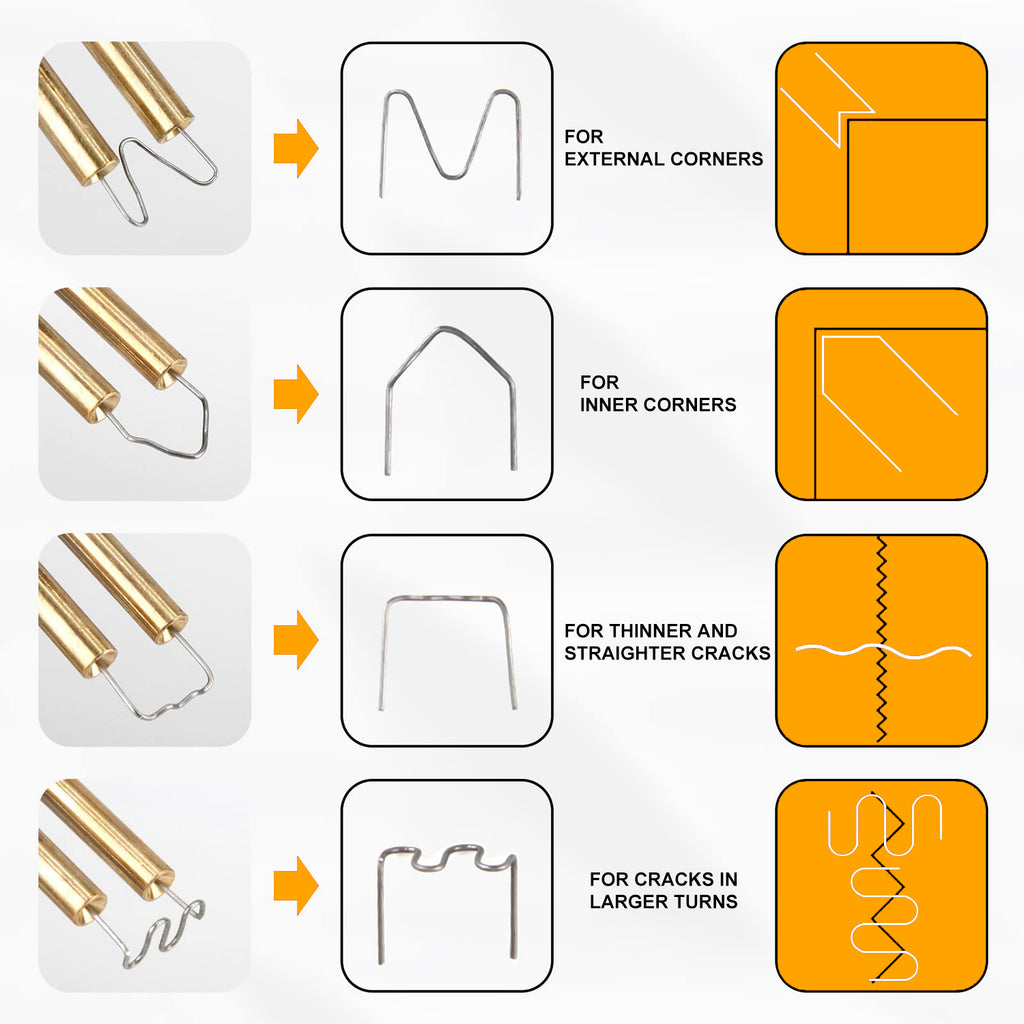 FOR
EXTERNAL CORNERS

FOR
INNER CORNERS

FOR THINNER AND
STRAIGHTER CRACKS

FOR CRACKS IN
LARGER TURNS