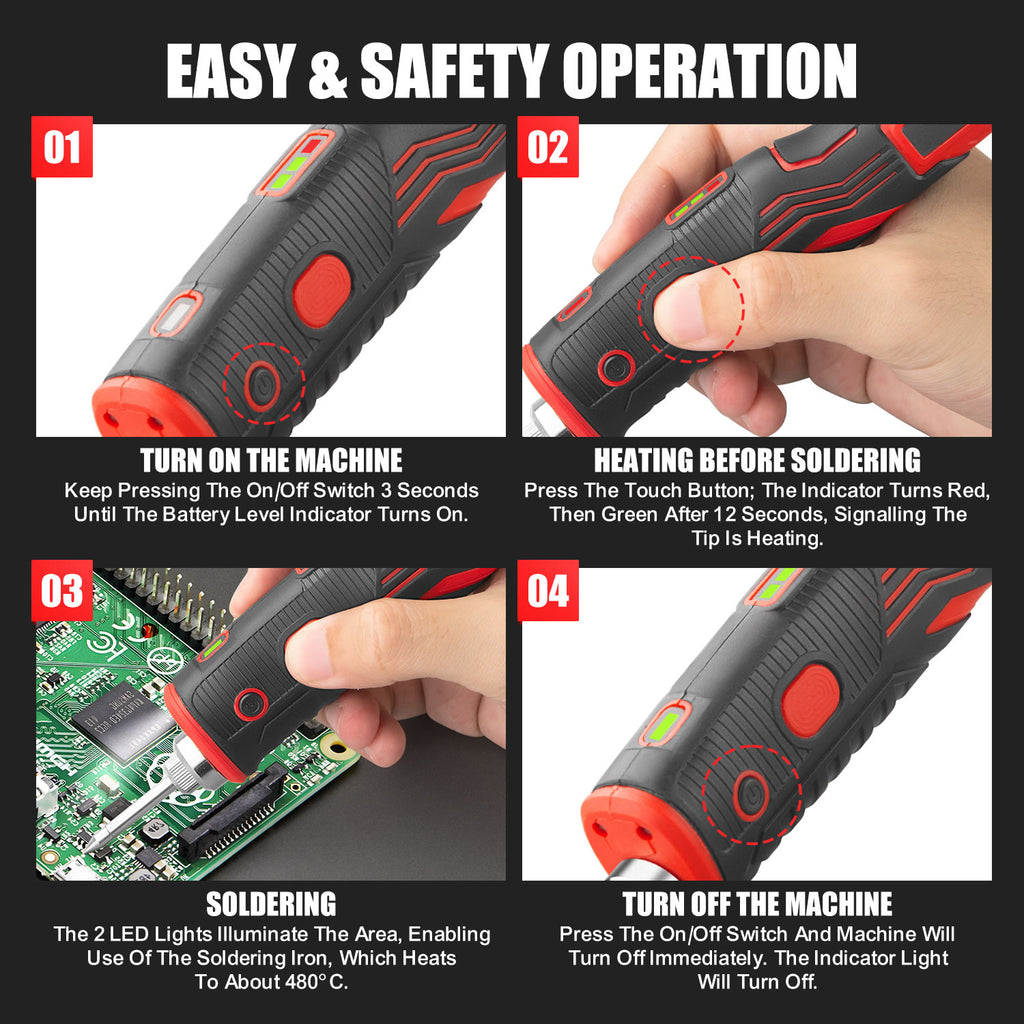 EASY & SAFETY OPERATION

01

TURN ON THE MACHINE

Keep Pressing The On/Off Switch 3 Seconds Until The Battery Level Indicator Turns On.

02

HEATING BEFORE SOLDERING

Press The Touch Button; The Indicator Turns Red, Then Green After 12 Seconds, Signalling The Tip Is Heating.

03

SOLDERING

The 2 LED Lights Illuminate The Area, Enabling Use Of The Soldering Iron, Which Heats To About 480°C.

04

TURN OFF THE MACHINE

Press The On/Off Switch And Machine Will Turn Off Immediately. The Indicator Light Will Turn Off.