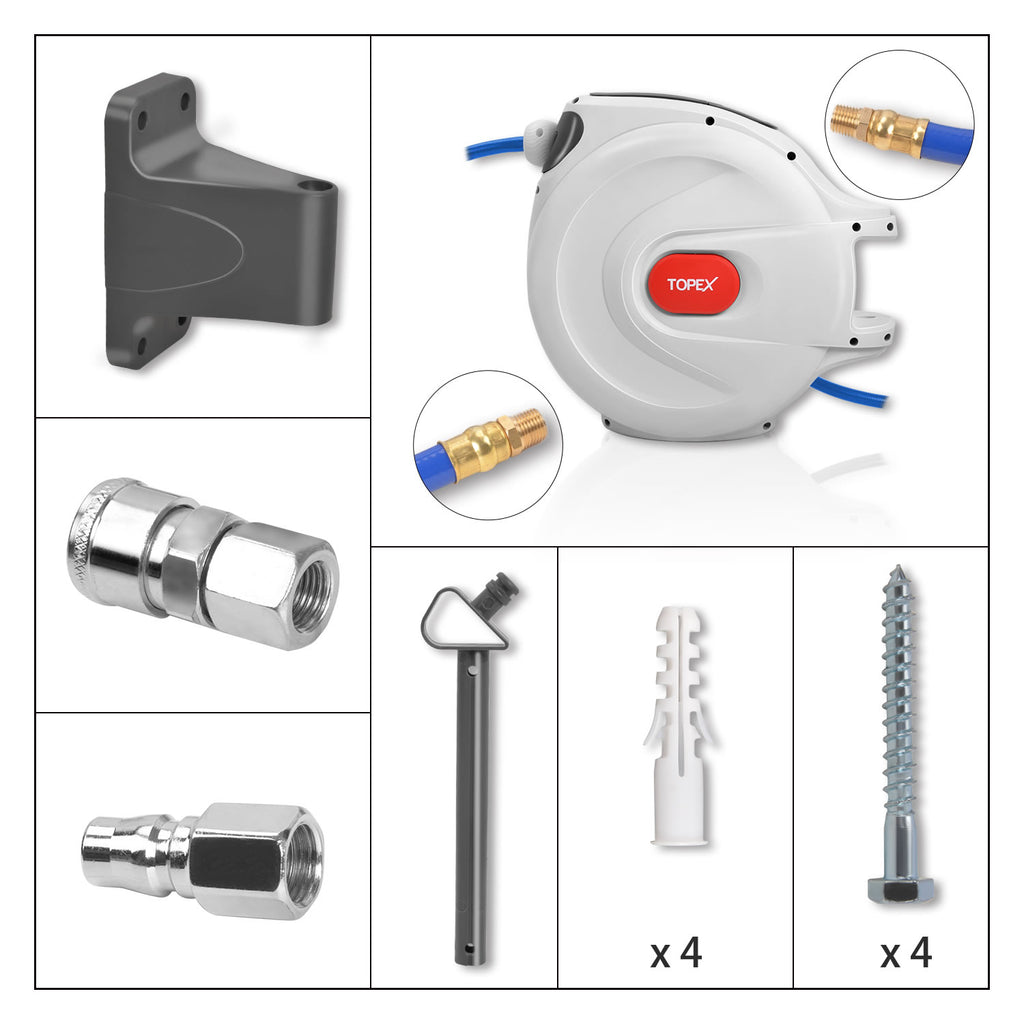 TOPEX

x 4

x 4