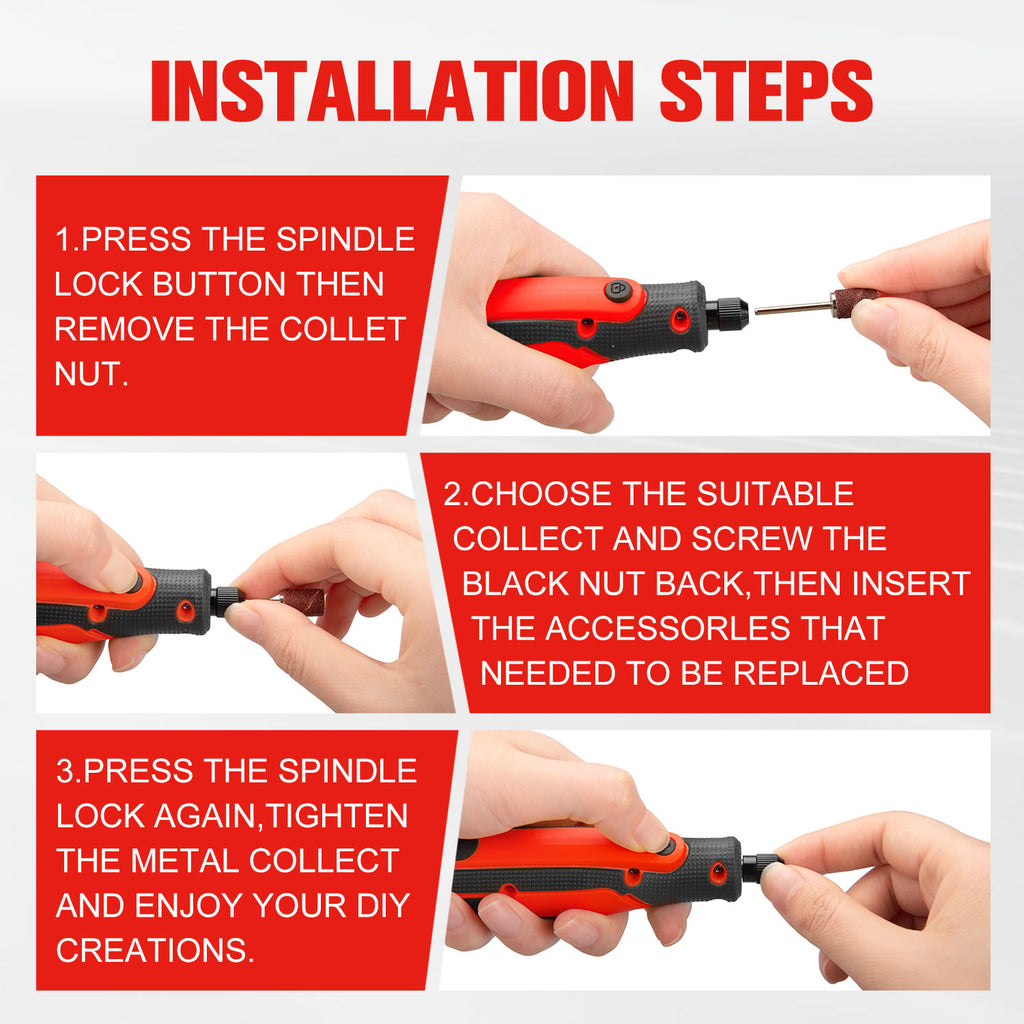 INSTALLATION STEPS

1.PRESS THE SPINDLE LOCK BUTTON THEN REMOVE THE COLLET NUT.

2.CHOOSE THE SUITABLE COLLECT AND SCREW THE BLACK NUT BACK,THEN INSERT THE ACCESSORLES THAT NEEDED TO BE REPLACED

3.PRESS THE SPINDLE LOCK AGAIN,TIGHTEN THE METAL COLLECT AND ENJOY YOUR DIY CREATIONS.